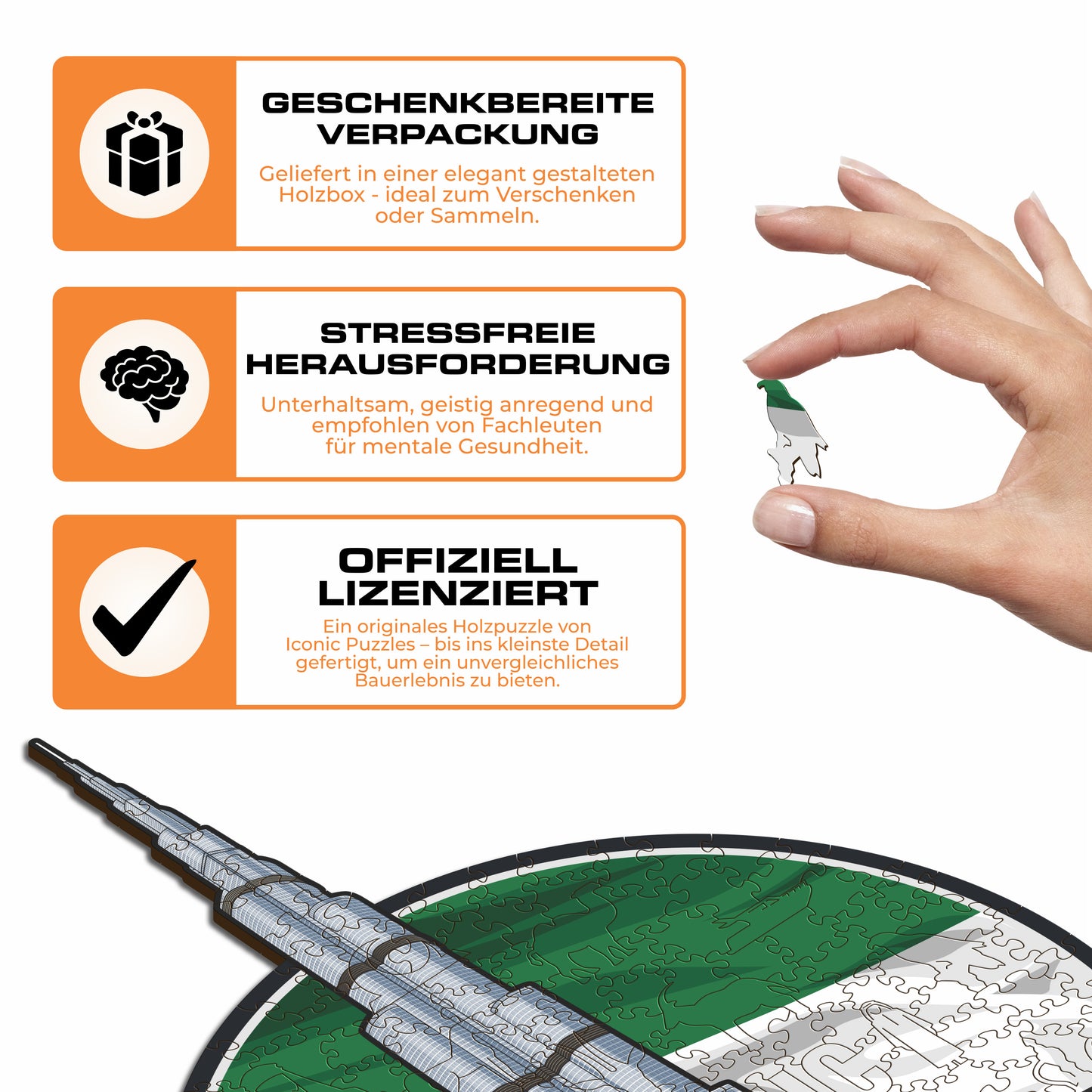 GESCHENKBEREITE VERPACKUNG

Geliefert in einer elegant gestalteten Holzbox - ideal zum Verschenken oder Sammeln.

STRESSFREIE HERAUSFORDERUNG

Unterhaltsam, geistig anregend und empfohlen von Fachleuten für mentale Gesundheit.

OFFIZIELL LIZENZIERT

Ein originales Holzpuzzle von Iconic Puzzles – bis ins kleinste Detail gefertigt, um ein unvergleichliches Bauerlebnis zu bieten.